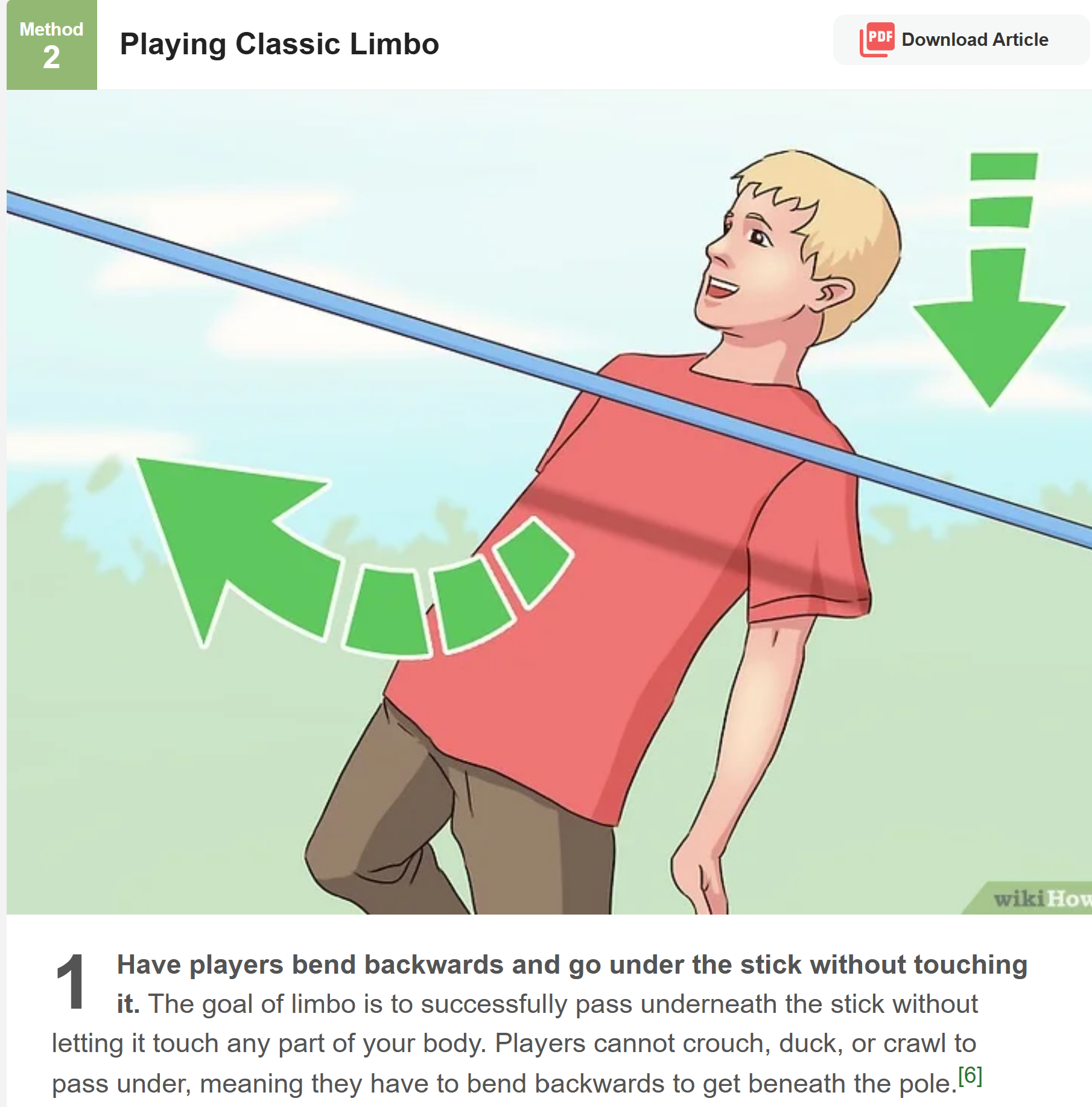 Method
2

Playing Classic Limbo

PDF Download Article

wikiHow

1 Have players bend backwards and go under the stick without touching it. The goal of limbo is to successfully pass underneath the stick without letting it touch any part of your body. Players cannot crouch, duck, or crawl to pass under, meaning they have to bend backwards to get beneath the pole.[6]